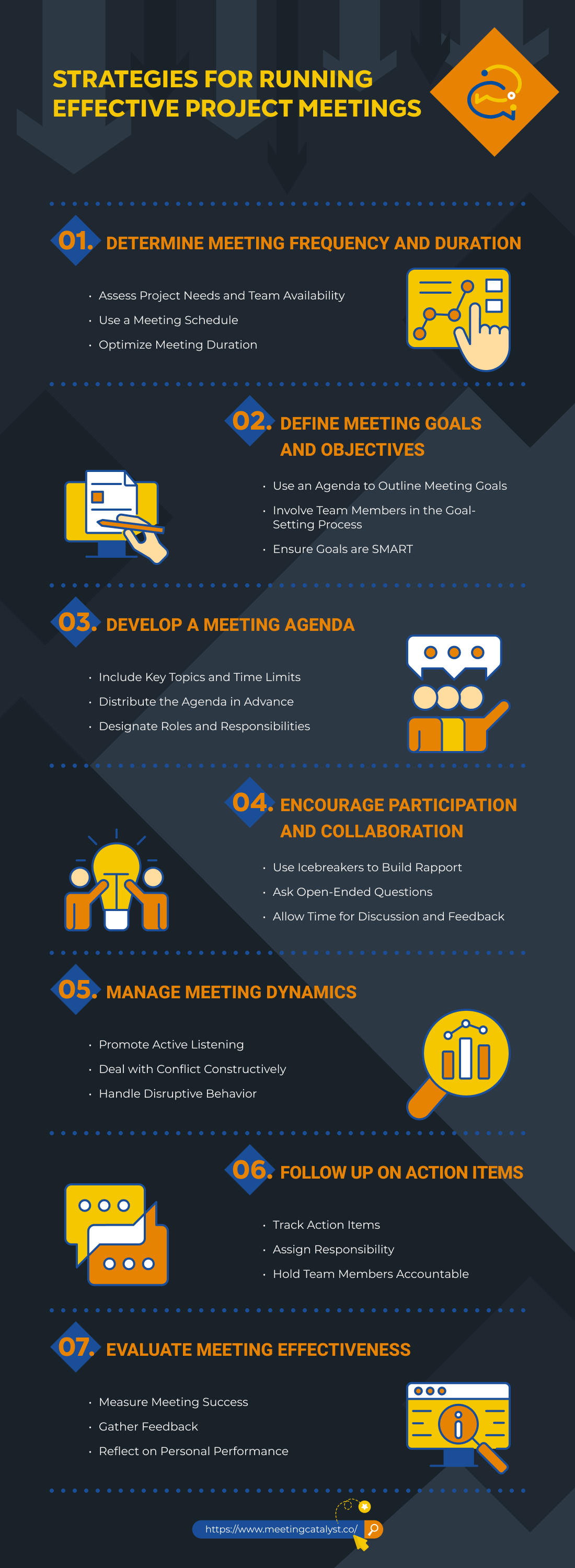 STRATEGIES FOR RUNNING EFFECTIVE PROJECT MEETINGS

01. DETERMINE MEETING FREQUENCY AND DURATION

• Assess Project Needs and Team Availability
• Use a Meeting Schedule
• Optimize Meeting Duration

02. DEFINE MEETING GOALS AND OBJECTIVES

• Use an Agenda to Outline Meeting Goals
• Involve Team Members in the Goal-Setting Process
• Ensure Goals are SMART

03. DEVELOP A MEETING AGENDA

• Include Key Topics and Time Limits
• Distribute the Agenda in Advance
• Designate Roles and Responsibilities

04. ENCOURAGE PARTICIPATION AND COLLABORATION

• Use Icebreakers to Build Rapport
• Ask Open-Ended Questions
• Allow Time for Discussion and Feedback

05. MANAGE MEETING DYNAMICS

• Promote Active Listening
• Deal with Conflict Constructively
• Handle Disruptive Behavior

06. FOLLOW UP ON ACTION ITEMS

• Track Action Items
• Assign Responsibility
• Hold Team Members Accountable

07. EVALUATE MEETING EFFECTIVENESS

• Measure Meeting Success
• Gather Feedback
• Reflect on Personal Performance

https://www.meetingcatalyst.co/