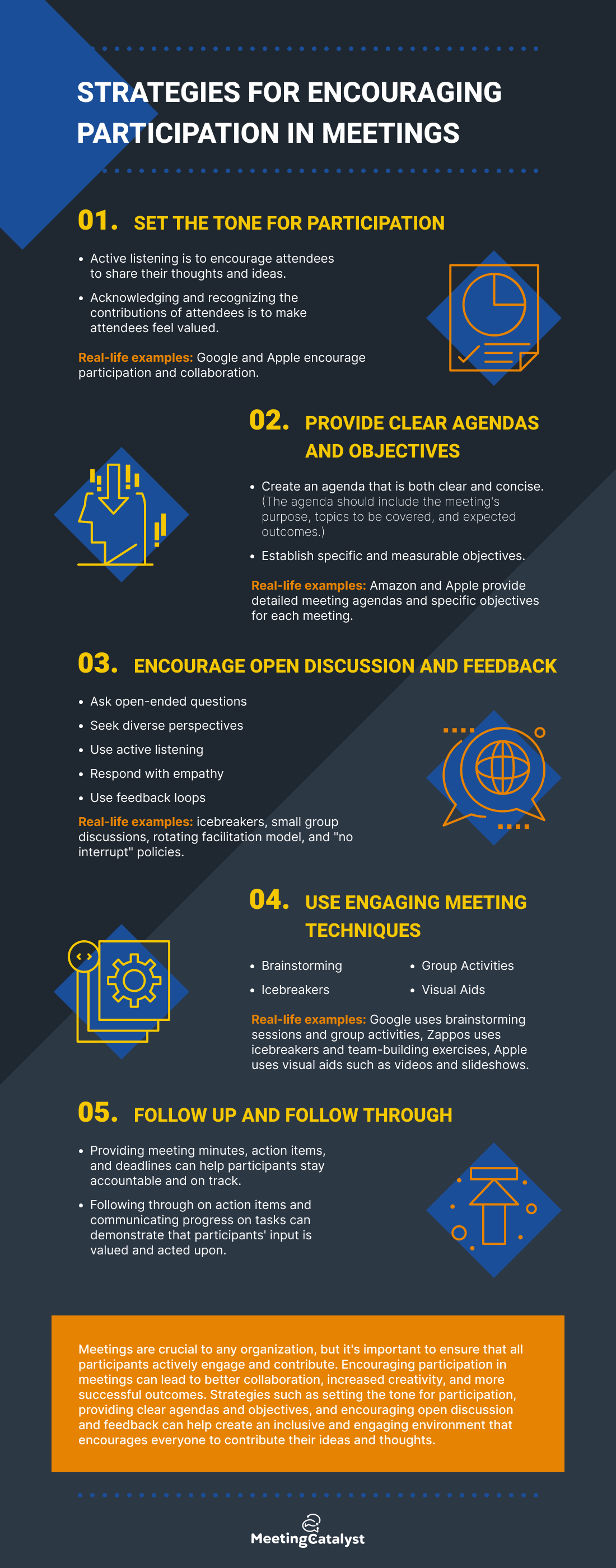 STRATEGIES FOR ENCOURAGING PARTICIPATION IN MEETINGS

01. SET THE TONE FOR PARTICIPATION

• Active listening is to encourage attendees to share their thoughts and ideas.
• Acknowledging and recognizing the contributions of attendees is to make attendees feel valued.

Real-life examples: Google and Apple encourage participation and collaboration.

02. PROVIDE CLEAR AGENDAS AND OBJECTIVES

• Create an agenda that is both clear and concise. (The agenda should include the meeting's purpose, topics to be covered, and expected outcomes.)
• Establish specific and measurable objectives.

Real-life examples: Amazon and Apple provide detailed meeting agendas and specific objectives for each meeting.

03. ENCOURAGE OPEN DISCUSSION AND FEEDBACK

• Ask open-ended questions
• Seek diverse perspectives
• Use active listening
• Respond with empathy
• Use feedback loops

Real-life examples: icebreakers, small group discussions, rotating facilitation model, and "no interrupt" policies.

04. USE ENGAGING MEETING TECHNIQUES

• Brainstorming
• Icebreakers
• Group Activities
• Visual Aids

Real-life examples: Google uses brainstorming sessions and group activities, Zappos uses icebreakers and team-building exercises, Apple uses visual aids such as videos and slideshows.

05. FOLLOW UP AND FOLLOW THROUGH

• Providing meeting minutes, action items, and deadlines can help participants stay accountable and on track.
• Following through on action items and communicating progress on tasks can demonstrate that participants' input is valued and acted upon.

Meetings are crucial to any organization, but it's important to ensure that all participants actively engage and contribute. Encouraging participation in meetings can lead to better collaboration, increased creativity, and more successful outcomes. Strategies such as setting the tone for participation, providing clear agendas and objectives, and encouraging open discussion and feedback can help create an inclusive and engaging environment that encourages everyone to contribute their ideas and thoughts.

MeetingCatalyst